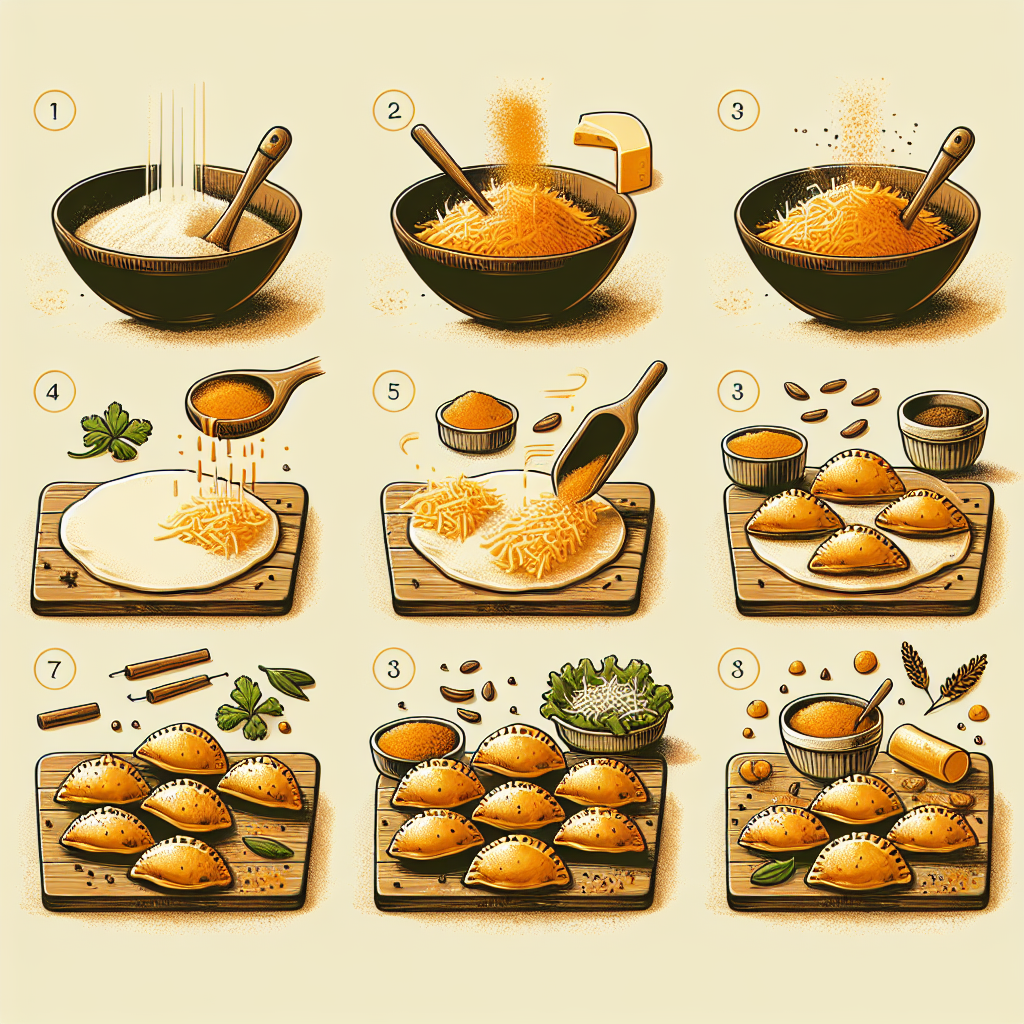 1

2

3

4

5

3

7

3

8